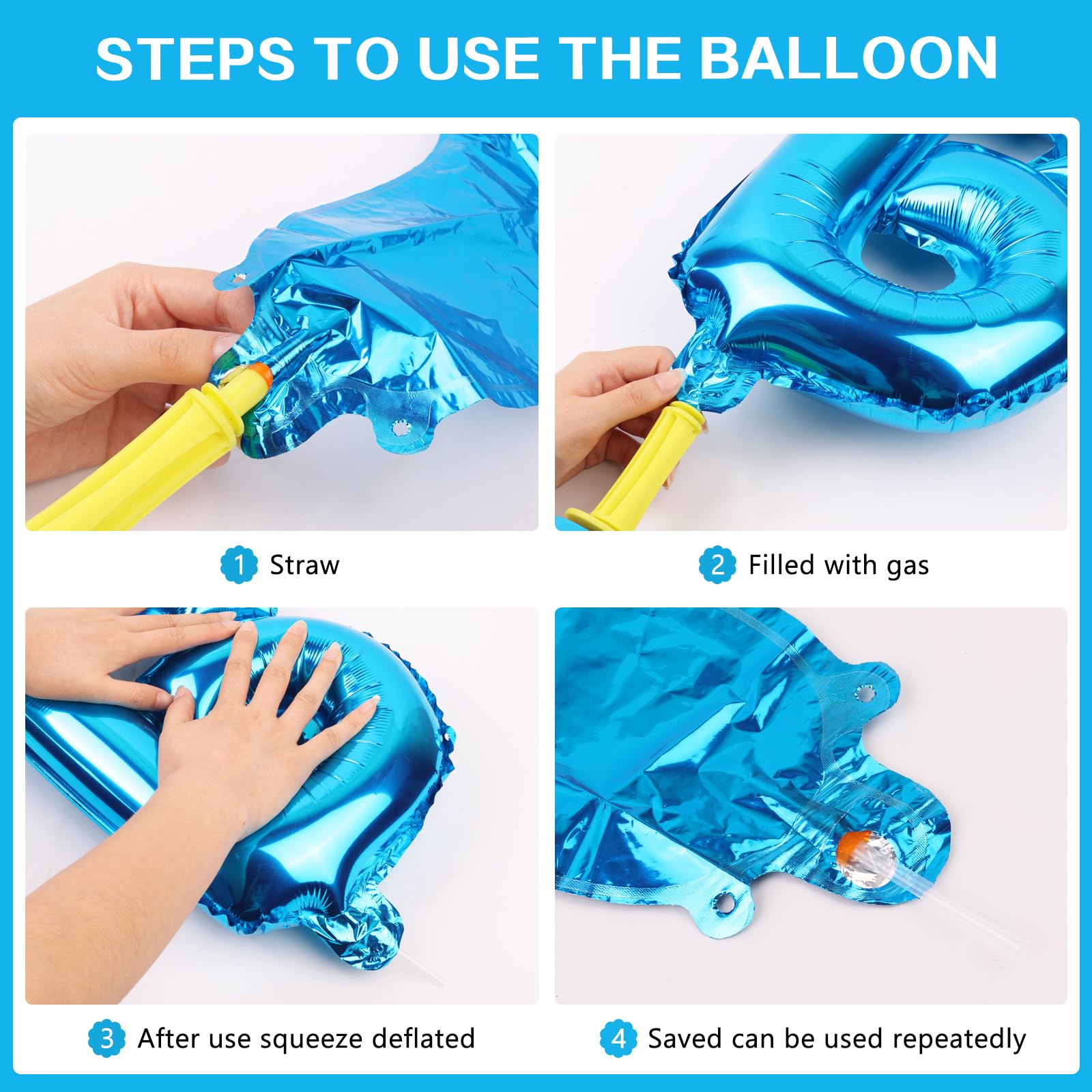 STEPS TO USE THE BALLOON

1 Straw

2 Filled with gas

3 After use squeeze deflated

4 Saved can be used repeatedly