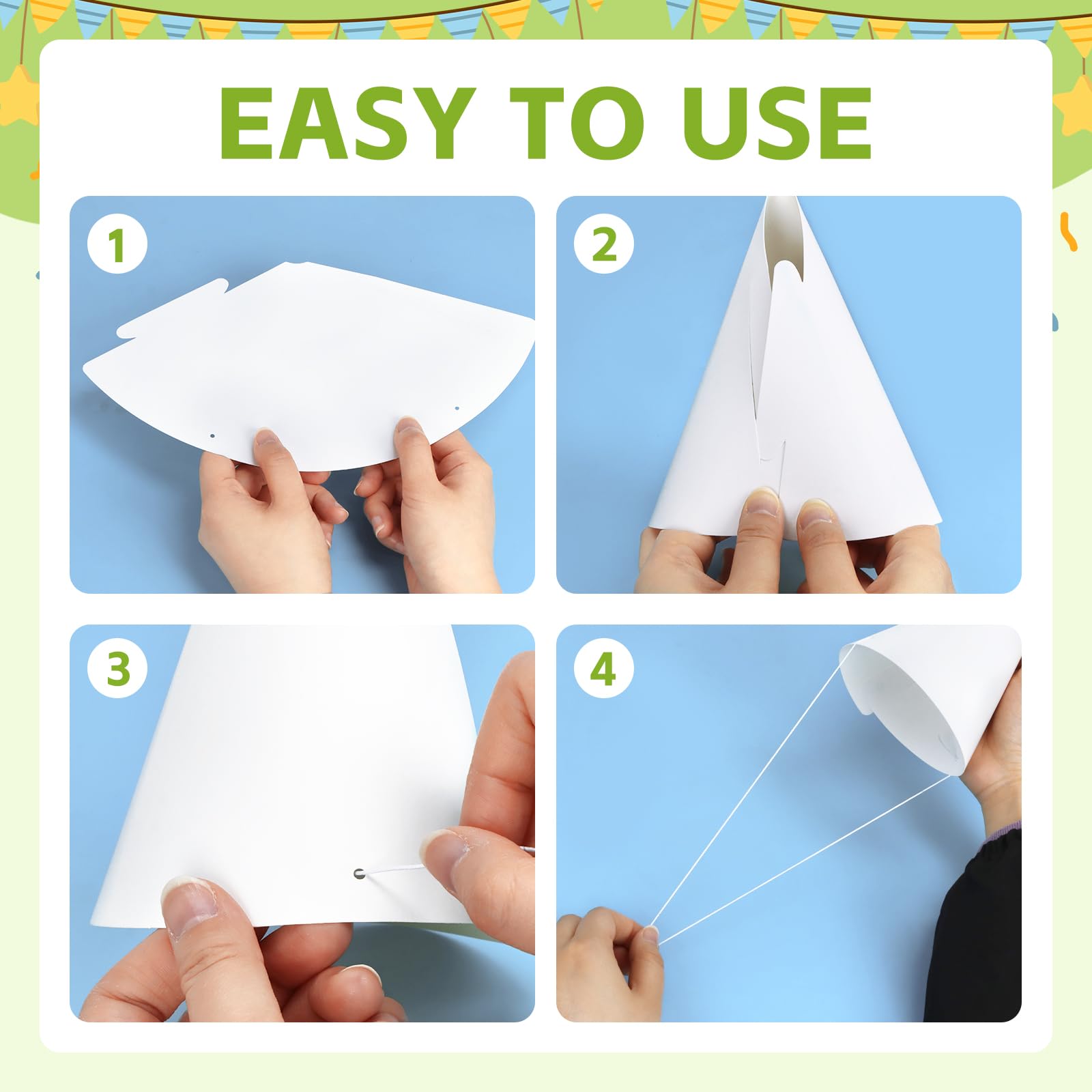 EASY TO USE

1

2

3

4