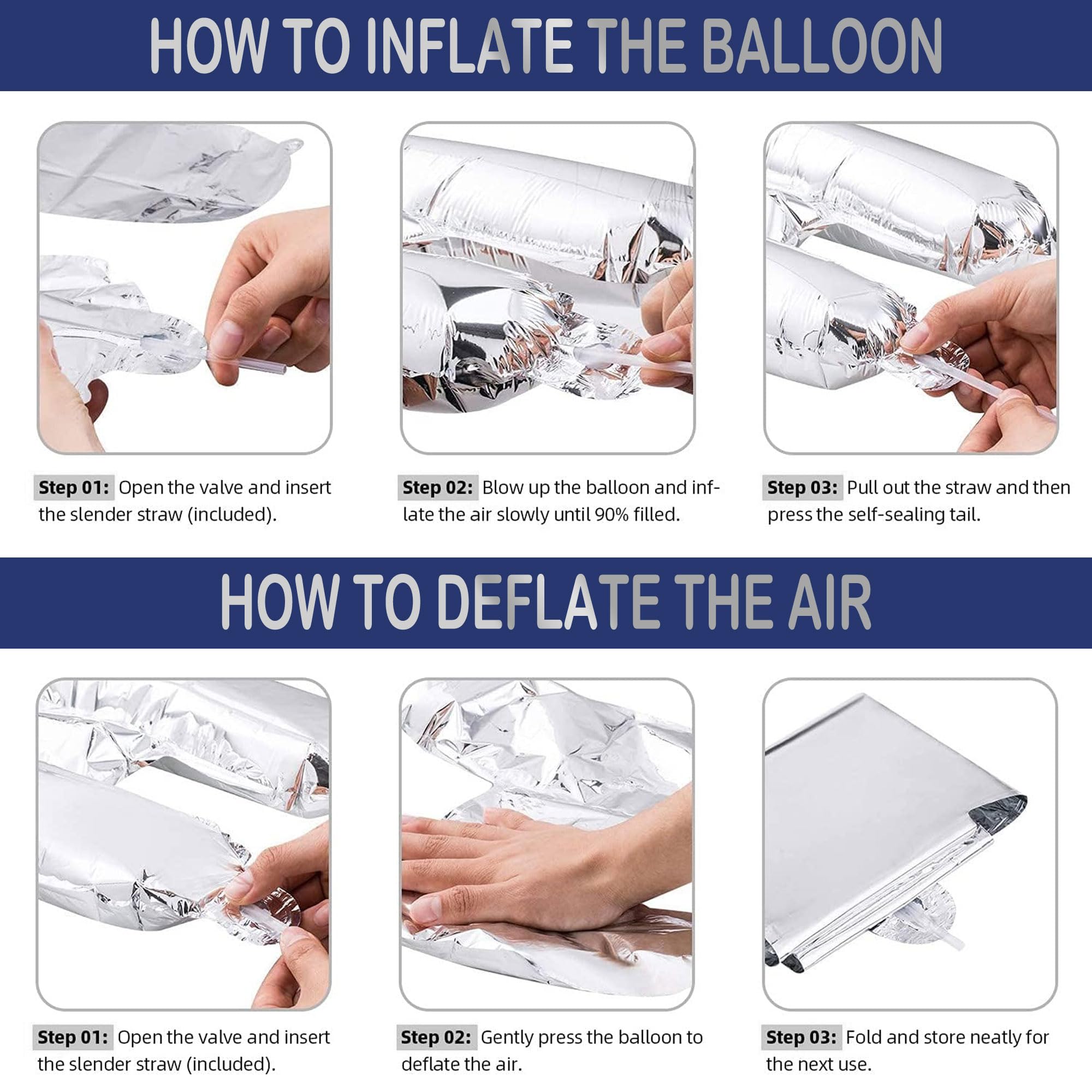 HOW TO INFLATE THE BALLOON

Step 01: Open the valve and insert the slender straw (included).

Step 02: Blow up the balloon and inflate the air slowly until 90% filled.

Step 03: Pull out the straw and then press the self-sealing tail.

HOW TO DEFLATE THE AIR

Step 01: Open the valve and insert the slender straw (included).

Step 02: Gently press the balloon to deflate the air.

Step 03: Fold and store neatly for the next use.