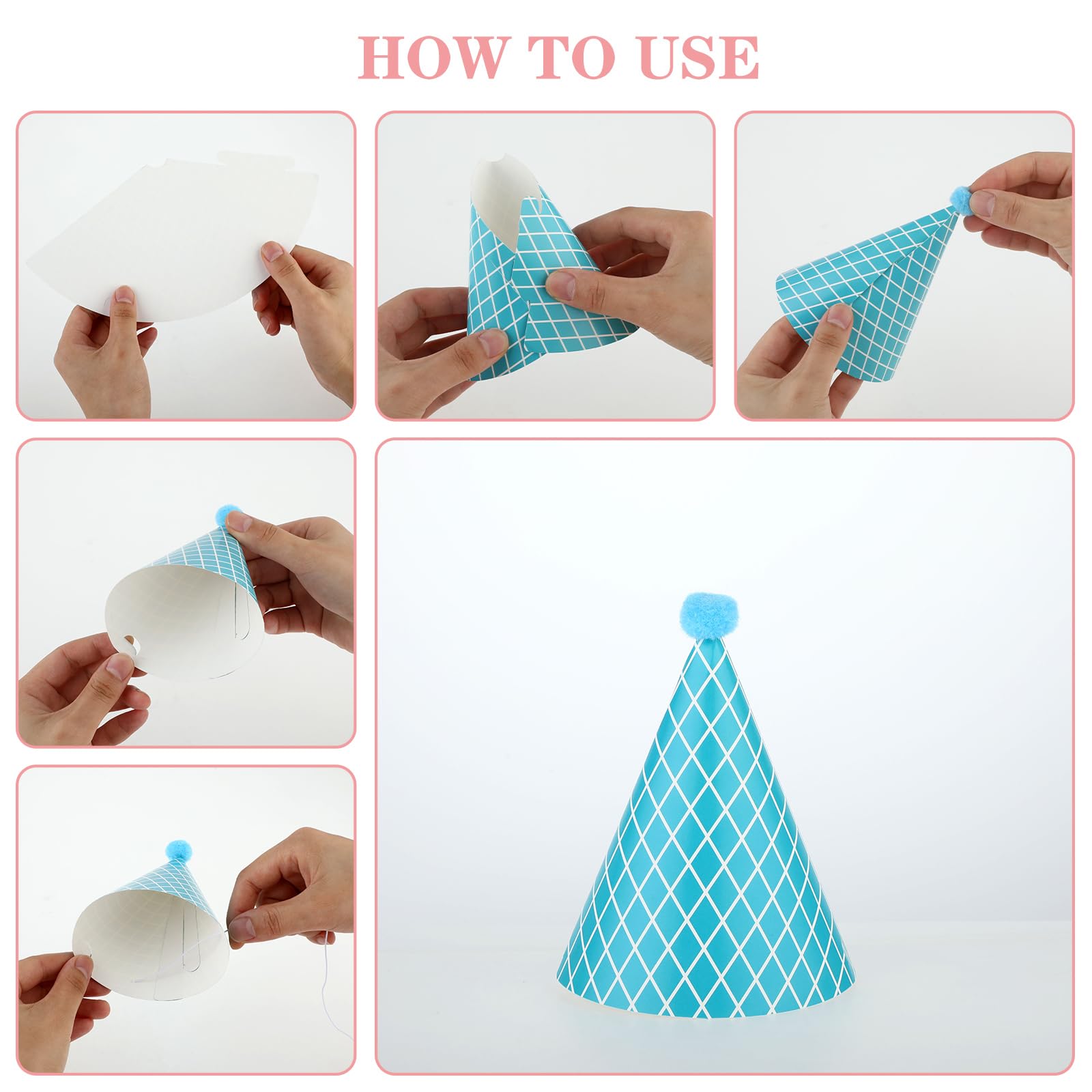 HOW TO USE