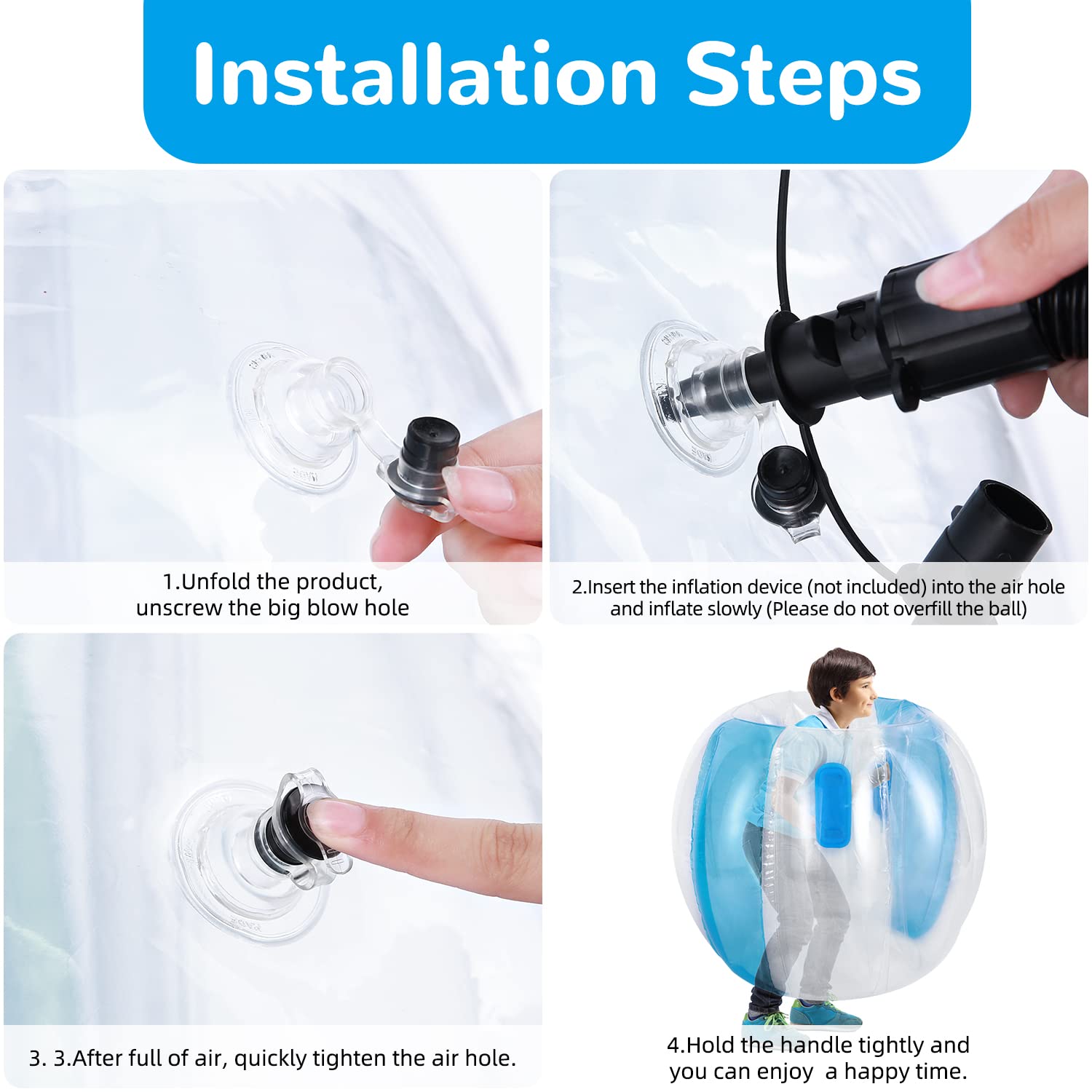 Installation Steps

1.Unfold the product, unscrew the big blow hole

2.Insert the inflation device (not included) into the air hole and inflate slowly (Please do not overfill the ball)

3. 3.After full of air, quickly tighten the air hole.

4.Hold the handle tightly and you can enjoy a happy time.