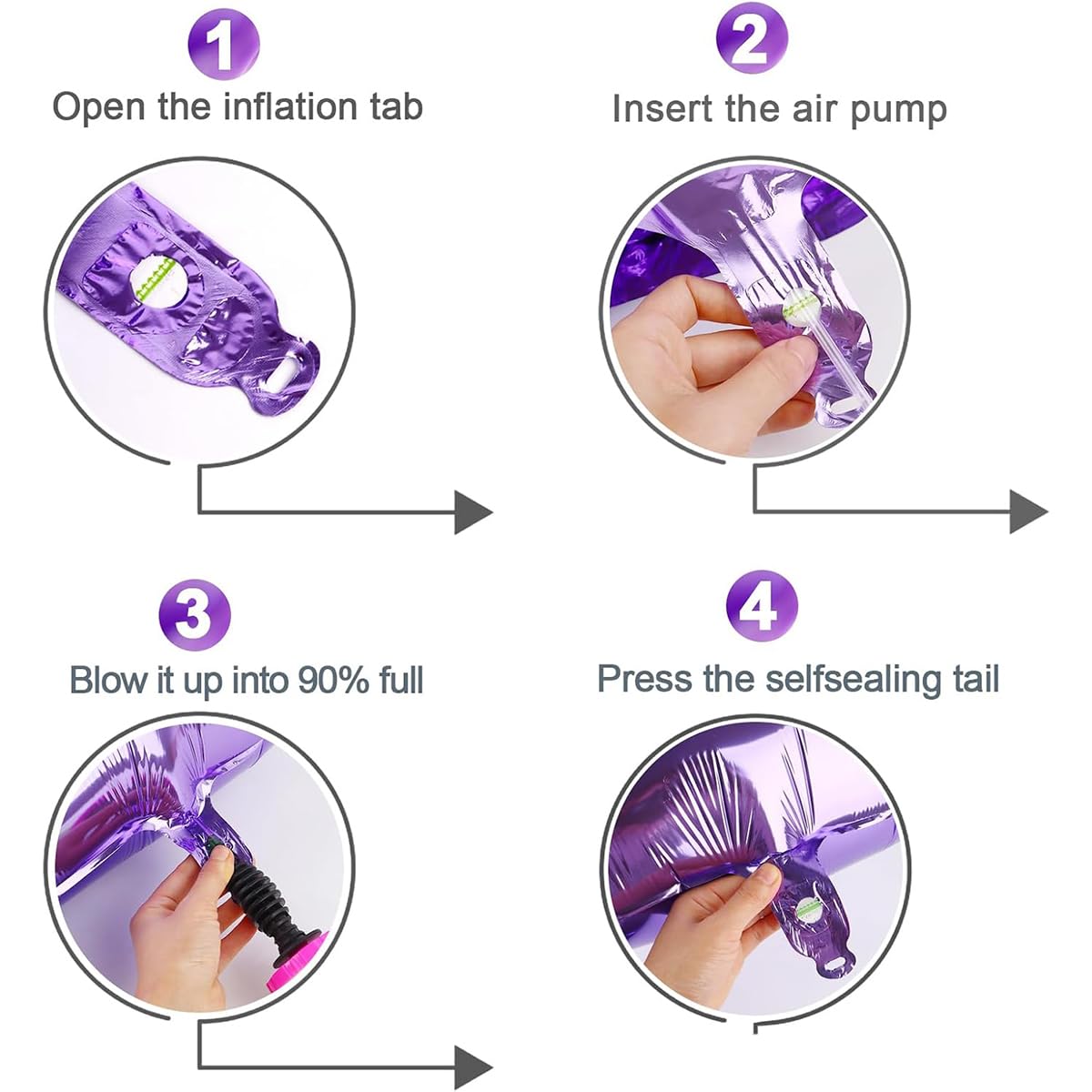 1
Open the inflation tab

2
Insert the air pump

3
Blow it up into 90% full

4
Press the selfsealing tail