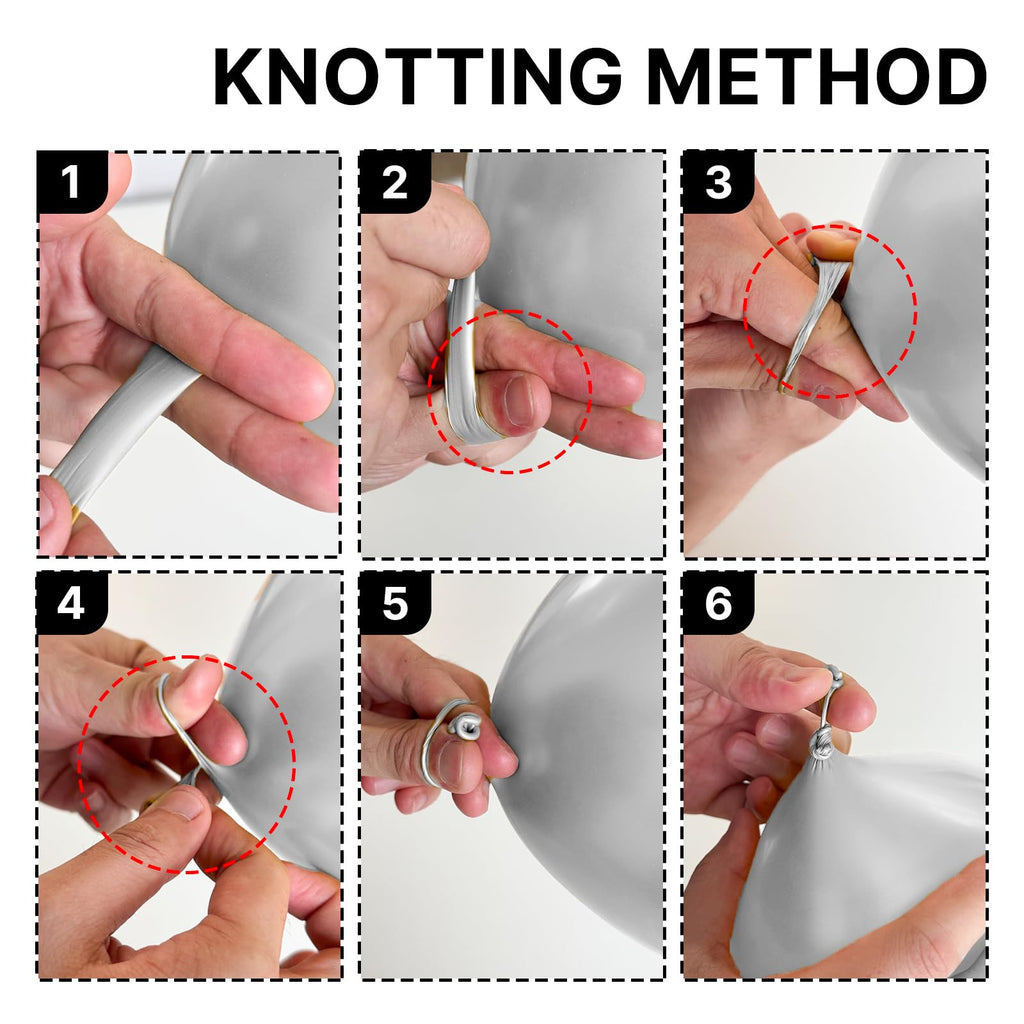 KNOTTING METHOD

1

2

3

4

5

6