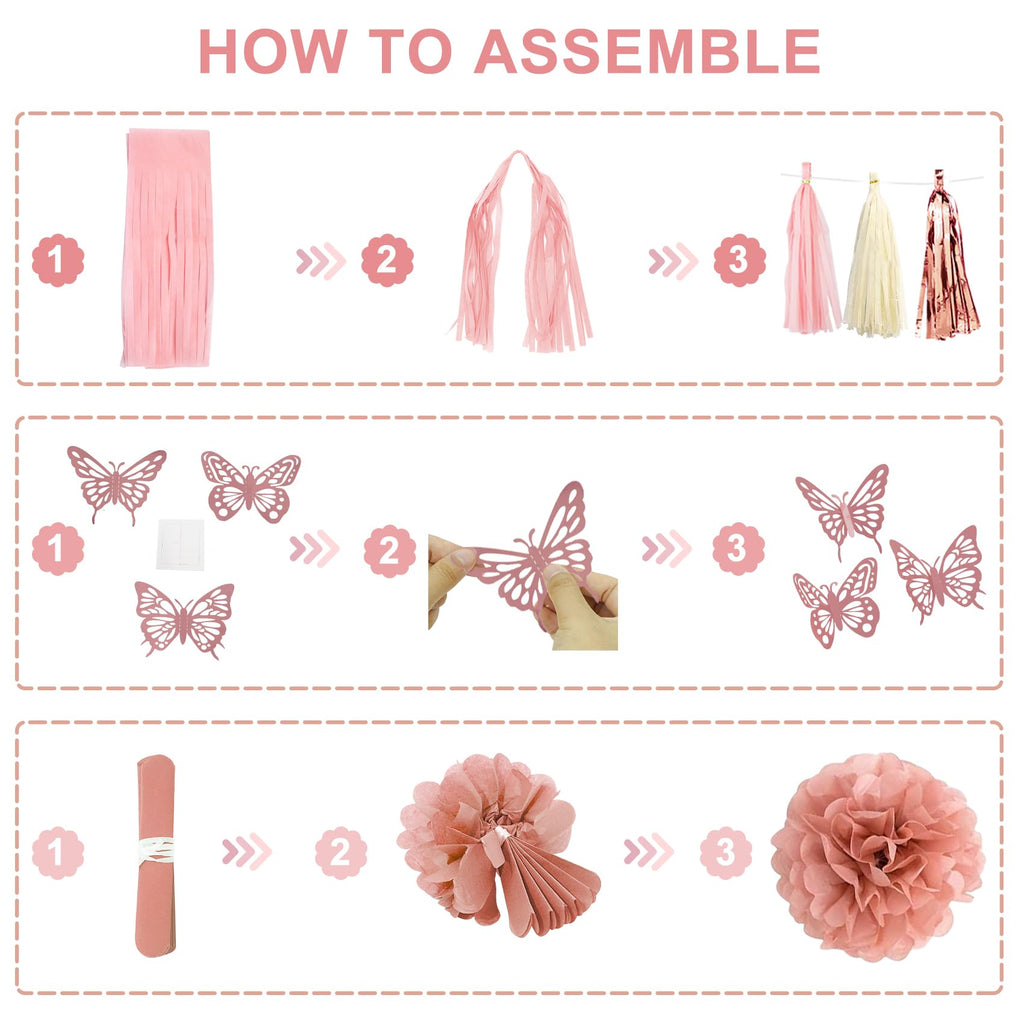 HOW TO ASSEMBLE

1

2

3

1

2

3

1

2

3