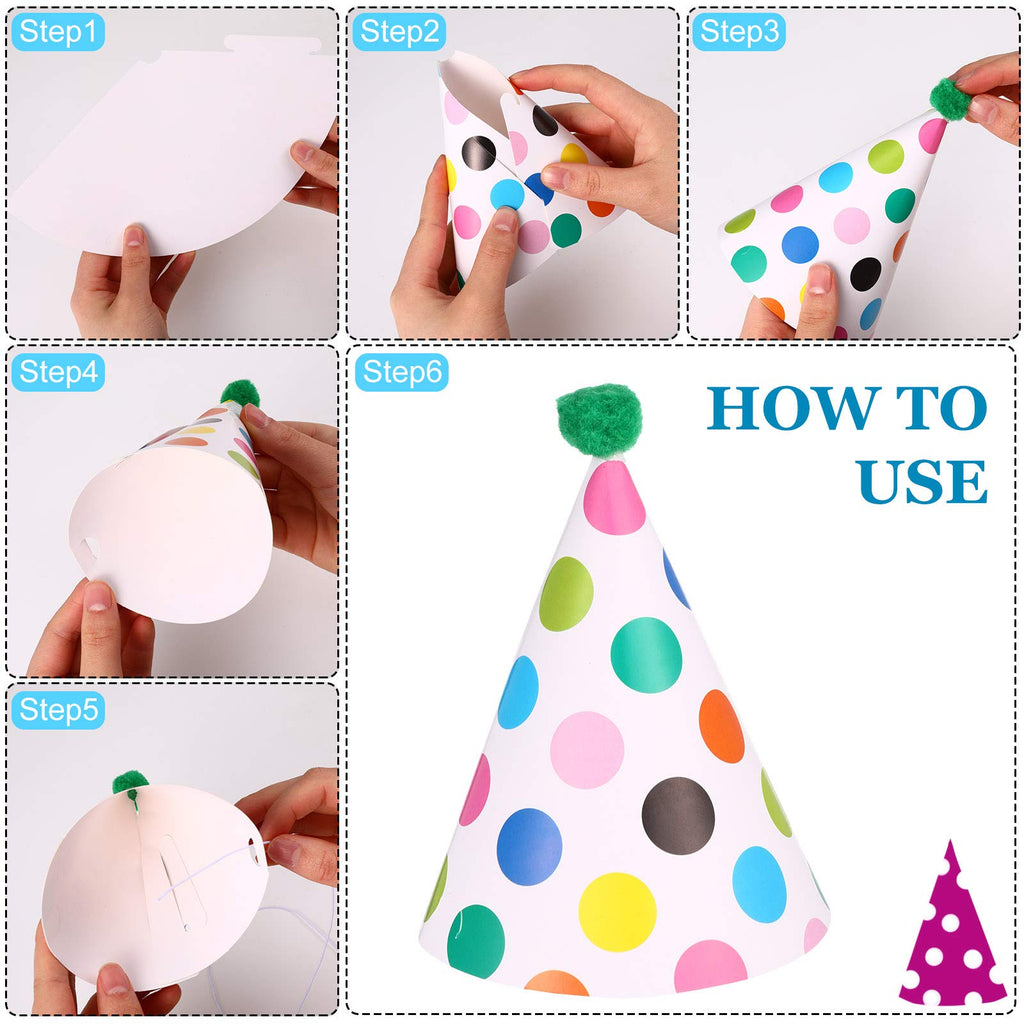 Step1

Step2

Step3

Step4

Step5

Step6

HOW TO USE