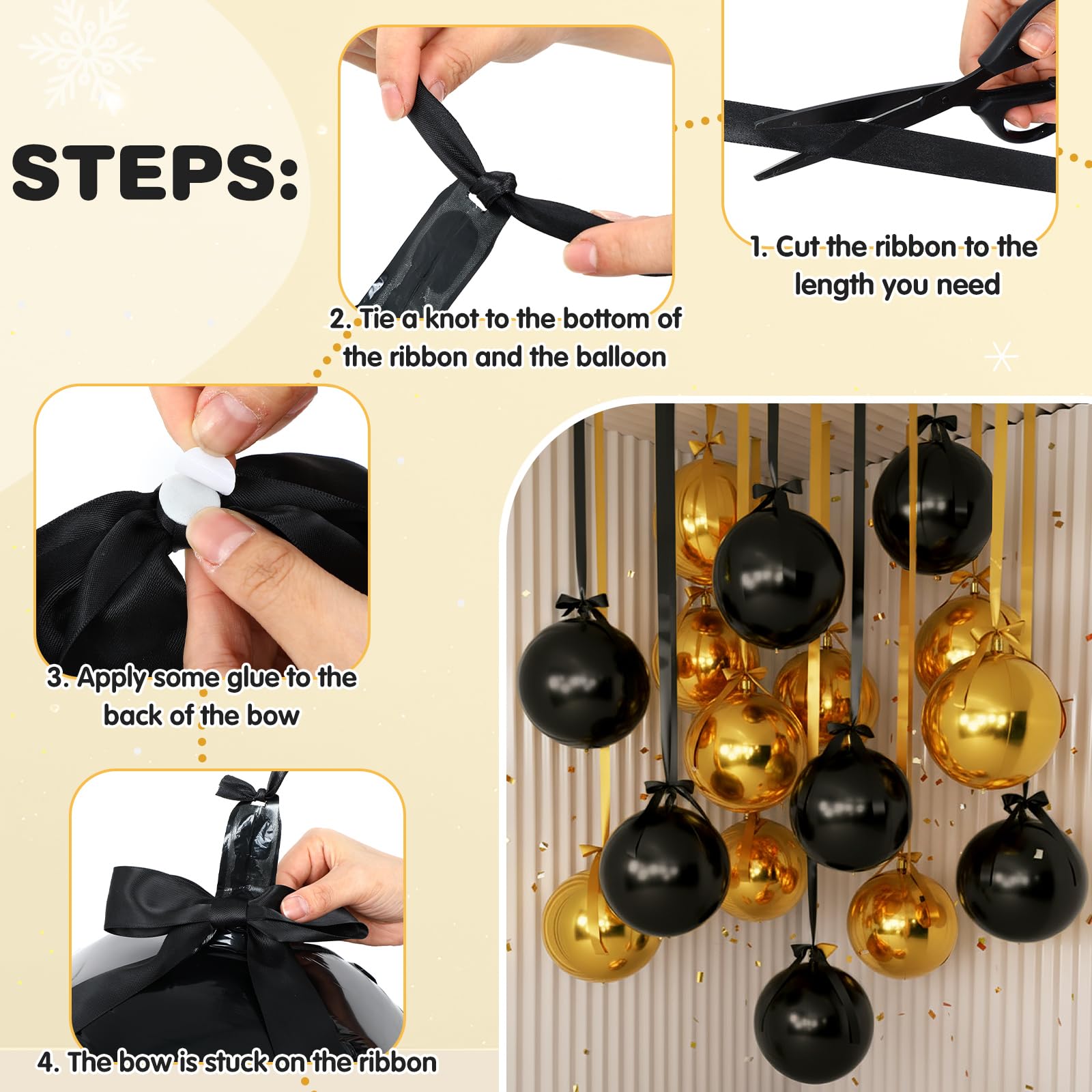 STEPS:

1. Cut the ribbon to the length you need

2. Tie a knot to the bottom of the ribbon and the balloon

3. Apply some glue to the back of the bow

4. The bow is stuck on the ribbon