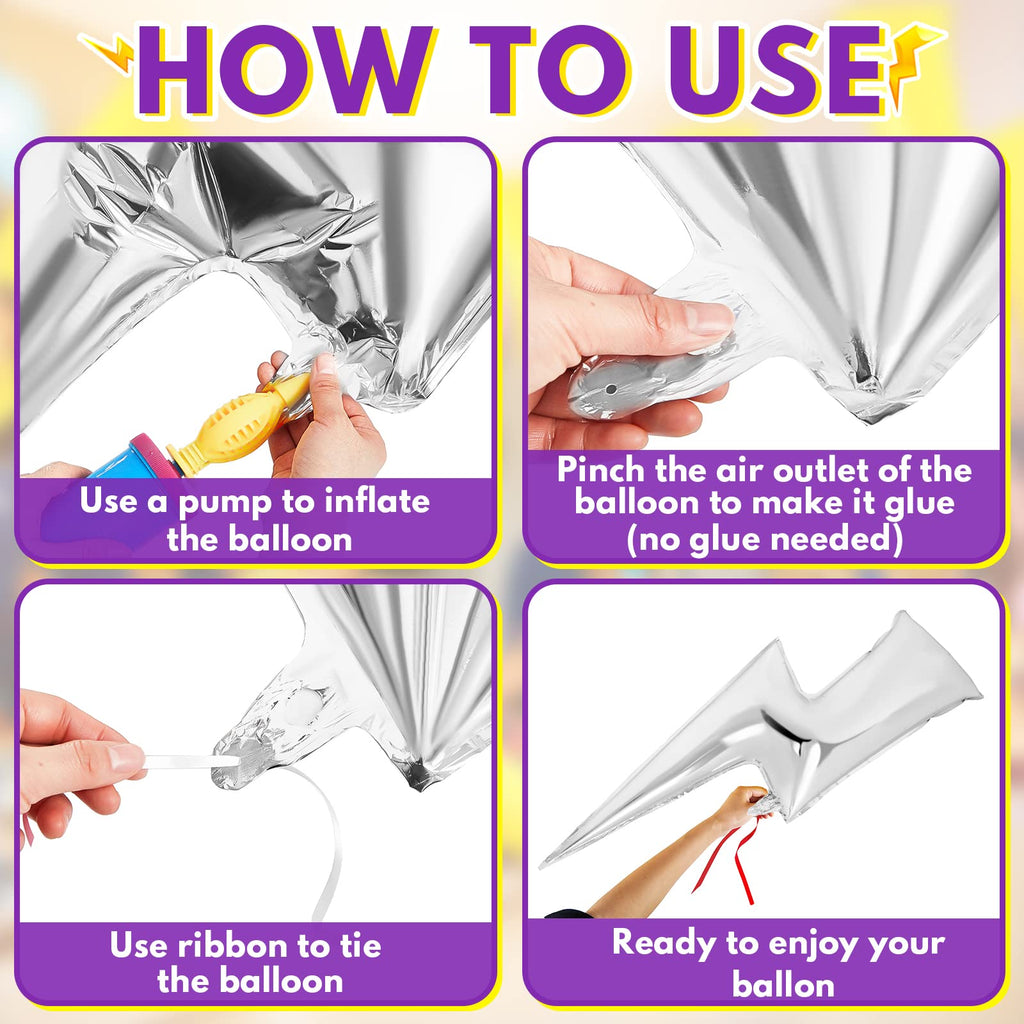 HOW TO USE

Use a pump to inflate the balloon

Pinch the air outlet of the balloon to make it glue (no glue needed)

Use ribbon to tie the balloon

Ready to enjoy your ballon