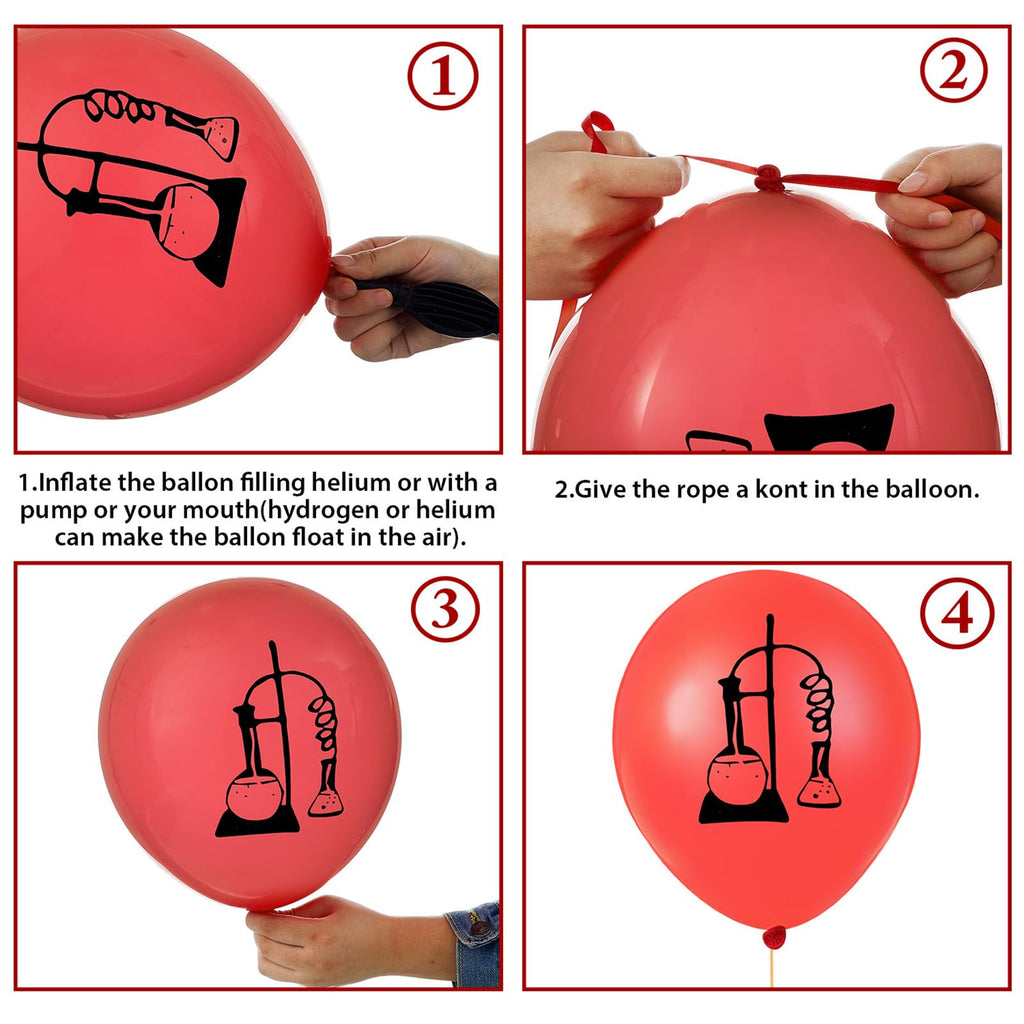 ①

②

1.Inflate the ballon filling helium or with a pump or your mouth(hydrogen or helium can make the ballon float in the air).

2.Give the rope a kont in the balloon.

③

④