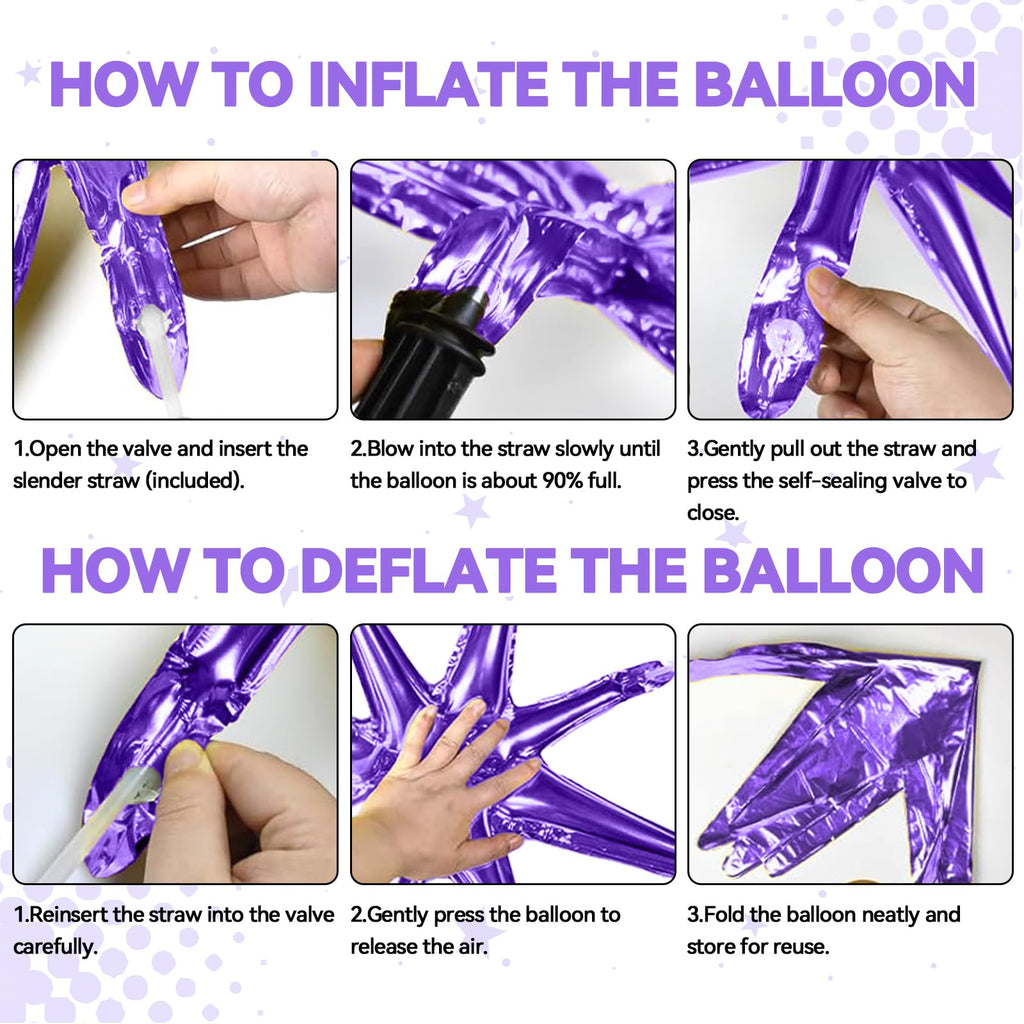 HOW TO INFLATE THE BALLOON

1.Open the valve and insert the slender straw (included).

2.Blow into the straw slowly until the balloon is about 90% full.

3.Gently pull out the straw and press the self-sealing valve to close.

HOW TO DEFLATE THE BALLOON

1.Reinsert the straw into the valve carefully.

2.Gently press the balloon to release the air.

3.Fold the balloon neatly and store for reuse.