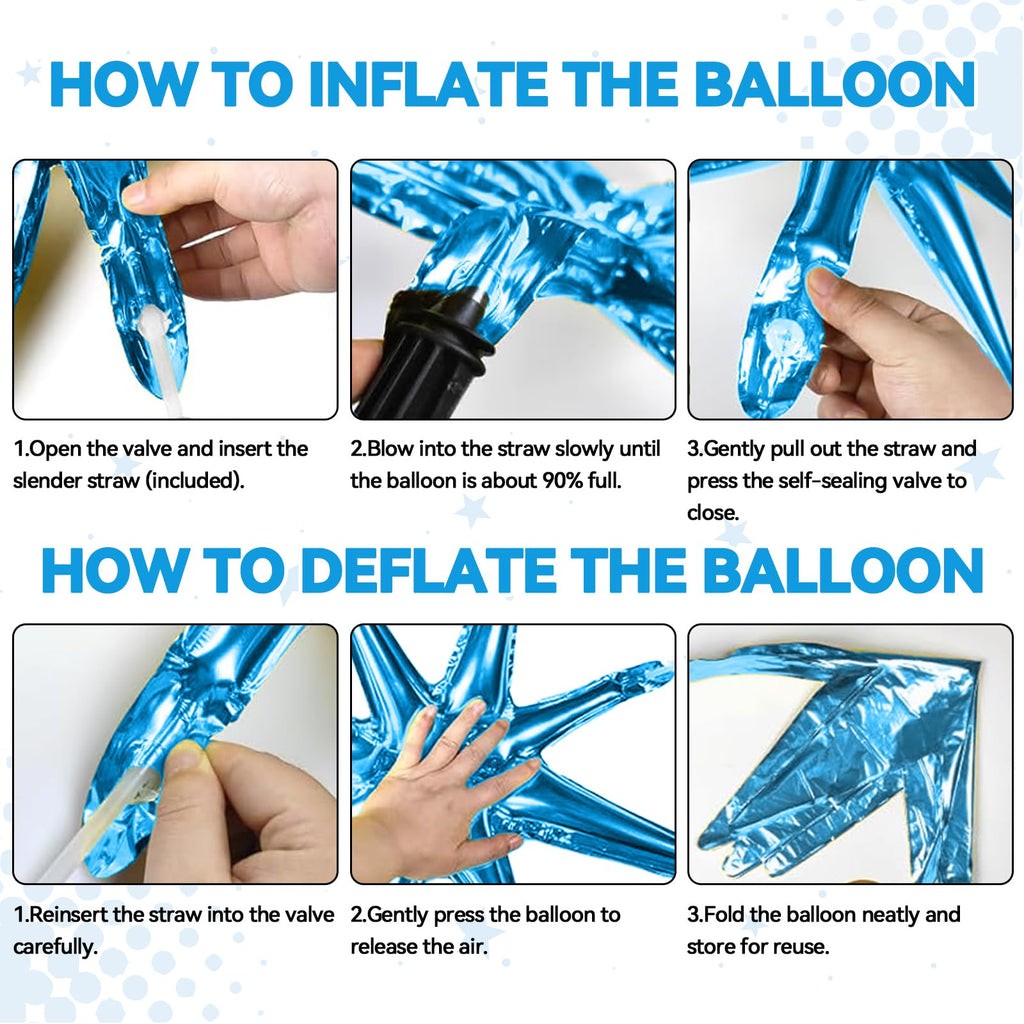 HOW TO INFLATE THE BALLOON

1.Open the valve and insert the slender straw (included).

2.Blow into the straw slowly until the balloon is about 90% full.

3.Gently pull out the straw and press the self-sealing valve to close.

HOW TO DEFLATE THE BALLOON

1.Reinsert the straw into the valve carefully.

2.Gently press the balloon to release the air.

3.Fold the balloon neatly and store for reuse.