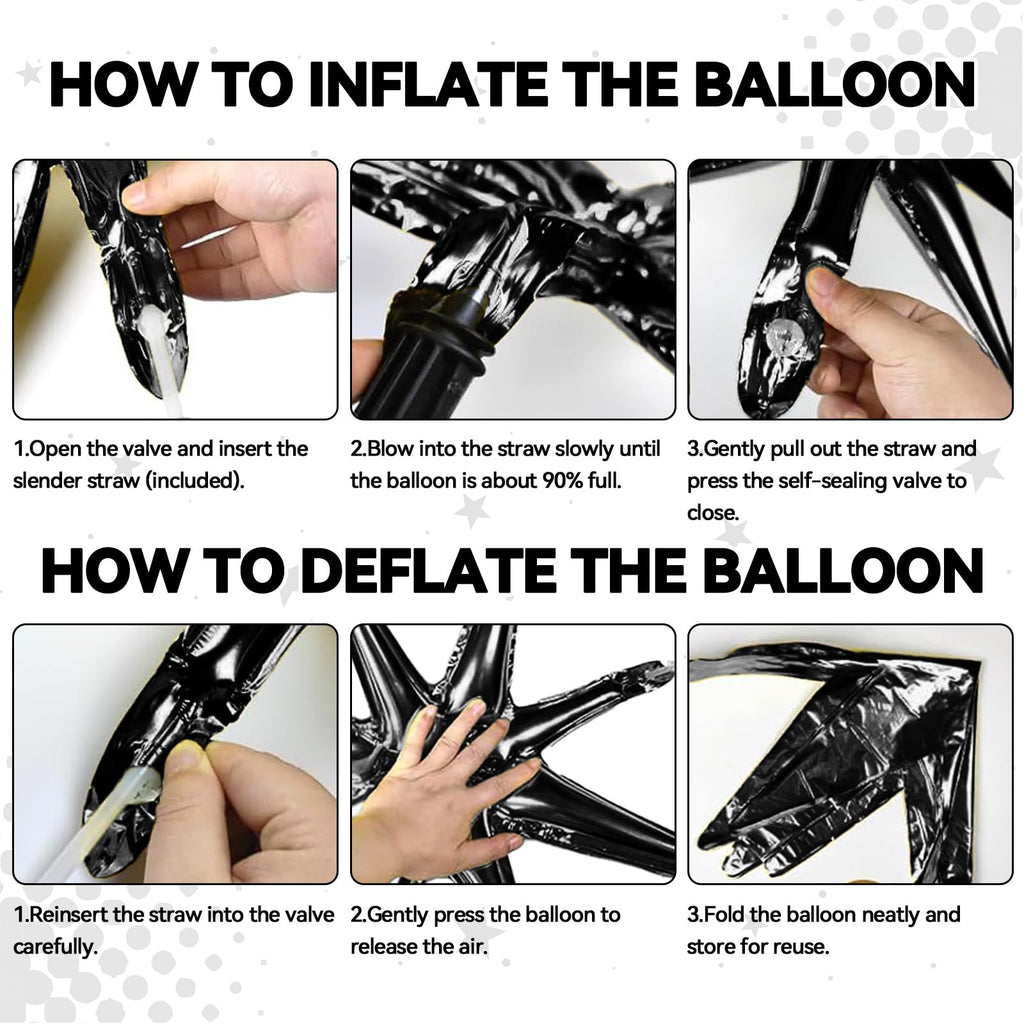 HOW TO INFLATE THE BALLOON

1.Open the valve and insert the slender straw (included).

2.Blow into the straw slowly until the balloon is about 90% full.

3.Gently pull out the straw and press the self-sealing valve to close.

HOW TO DEFLATE THE BALLOON

1.Reinsert the straw into the valve carefully.

2.Gently press the balloon to release the air.

3.Fold the balloon neatly and store for reuse.