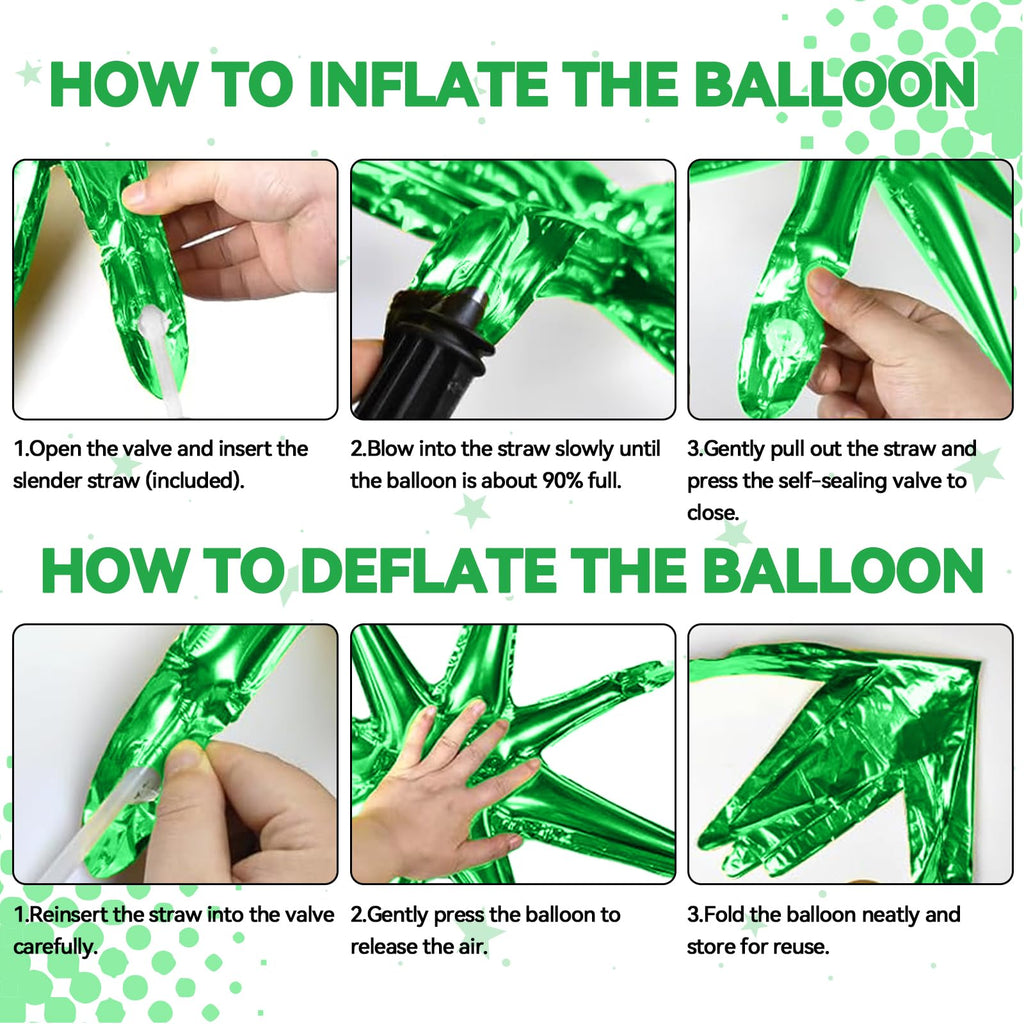 HOW TO INFLATE THE BALLOON

1.Open the valve and insert the slender straw (included).

2.Blow into the straw slowly until the balloon is about 90% full.

3.Gently pull out the straw and press the self-sealing valve to close.

HOW TO DEFLATE THE BALLOON

1.Reinsert the straw into the valve carefully.

2.Gently press the balloon to release the air.

3.Fold the balloon neatly and store for reuse.