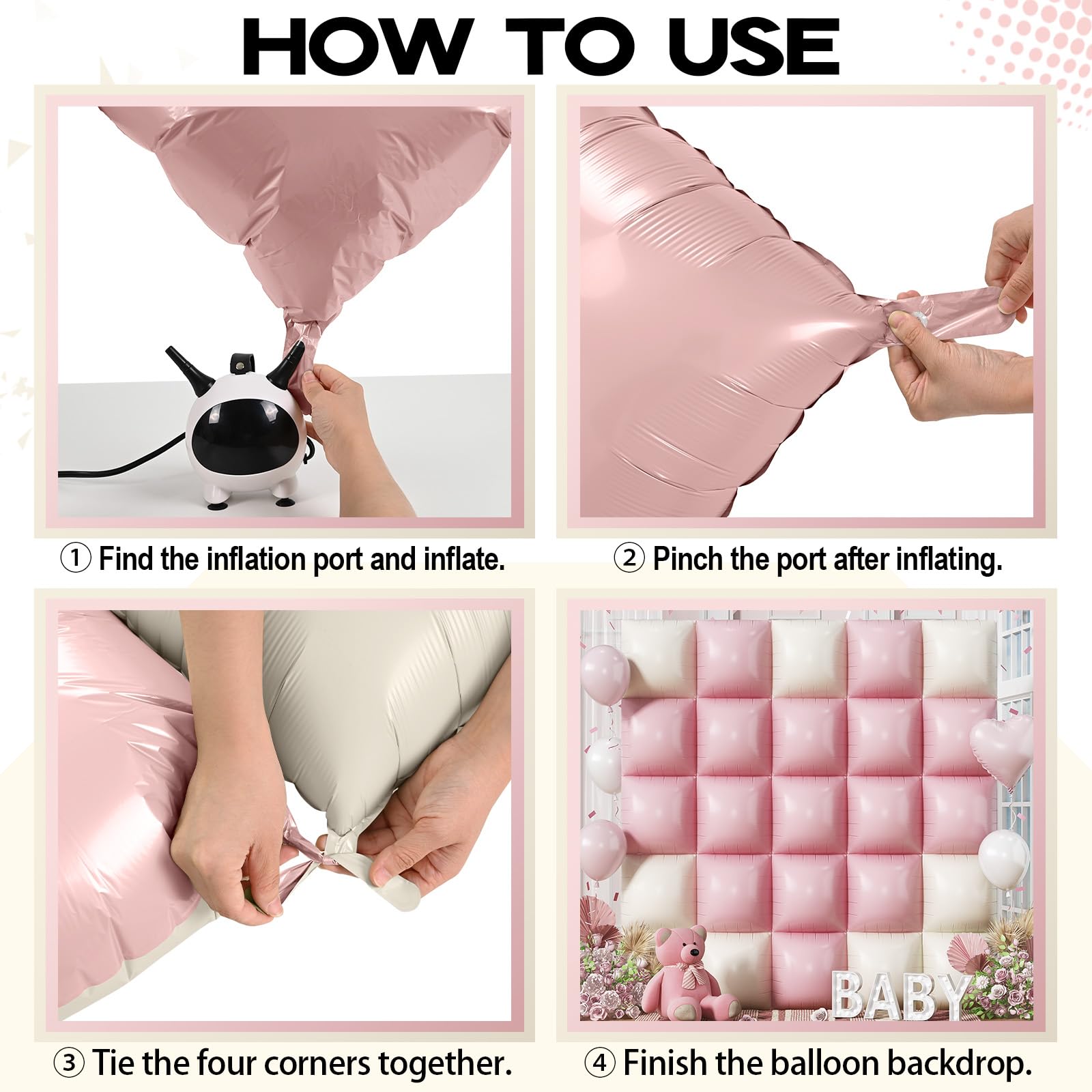 HOW TO USE

① Find the inflation port and inflate.

② Pinch the port after inflating.

③ Tie the four corners together.

BABY

④ Finish the balloon backdrop.