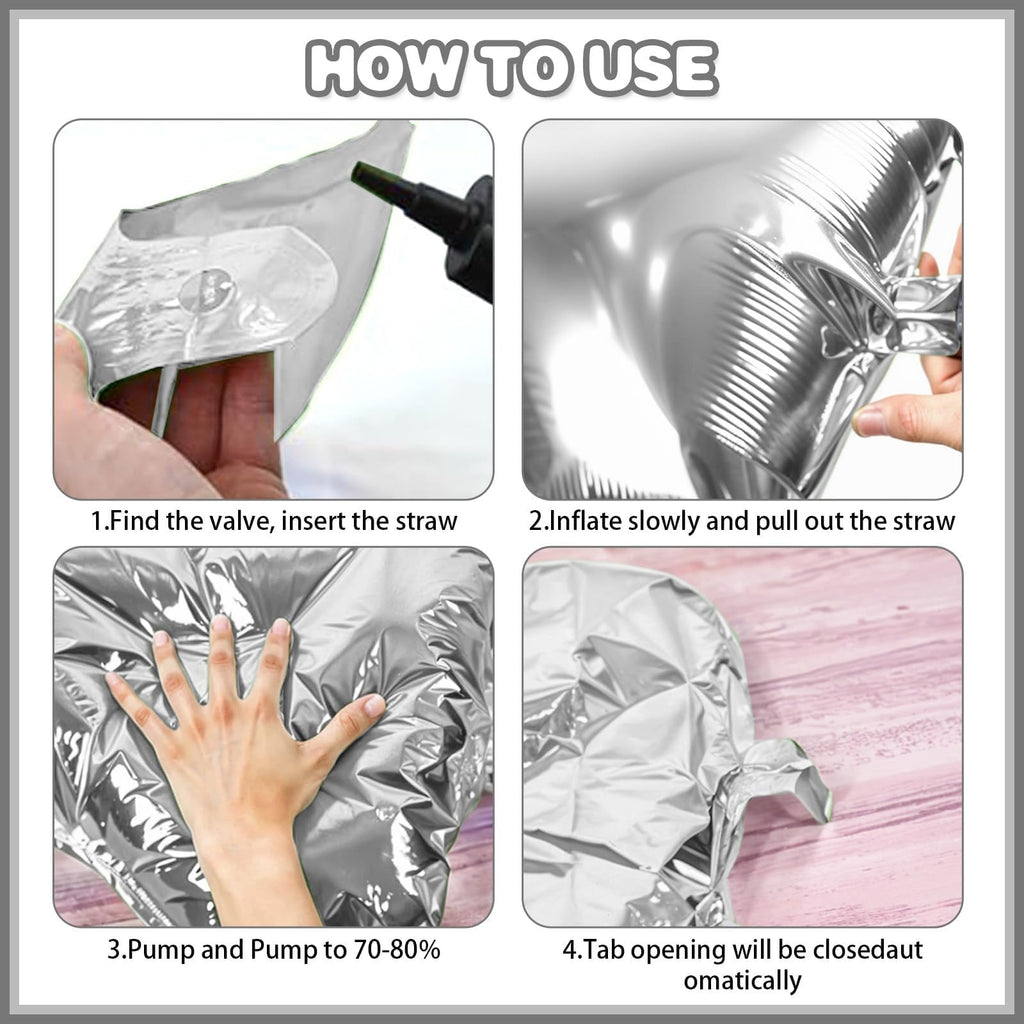 HOW TO USE

1.Find the valve, insert the straw

2.Inflate slowly and pull out the straw

3.Pump and Pump to 70-80%

4.Tab opening will be closedaut omatically