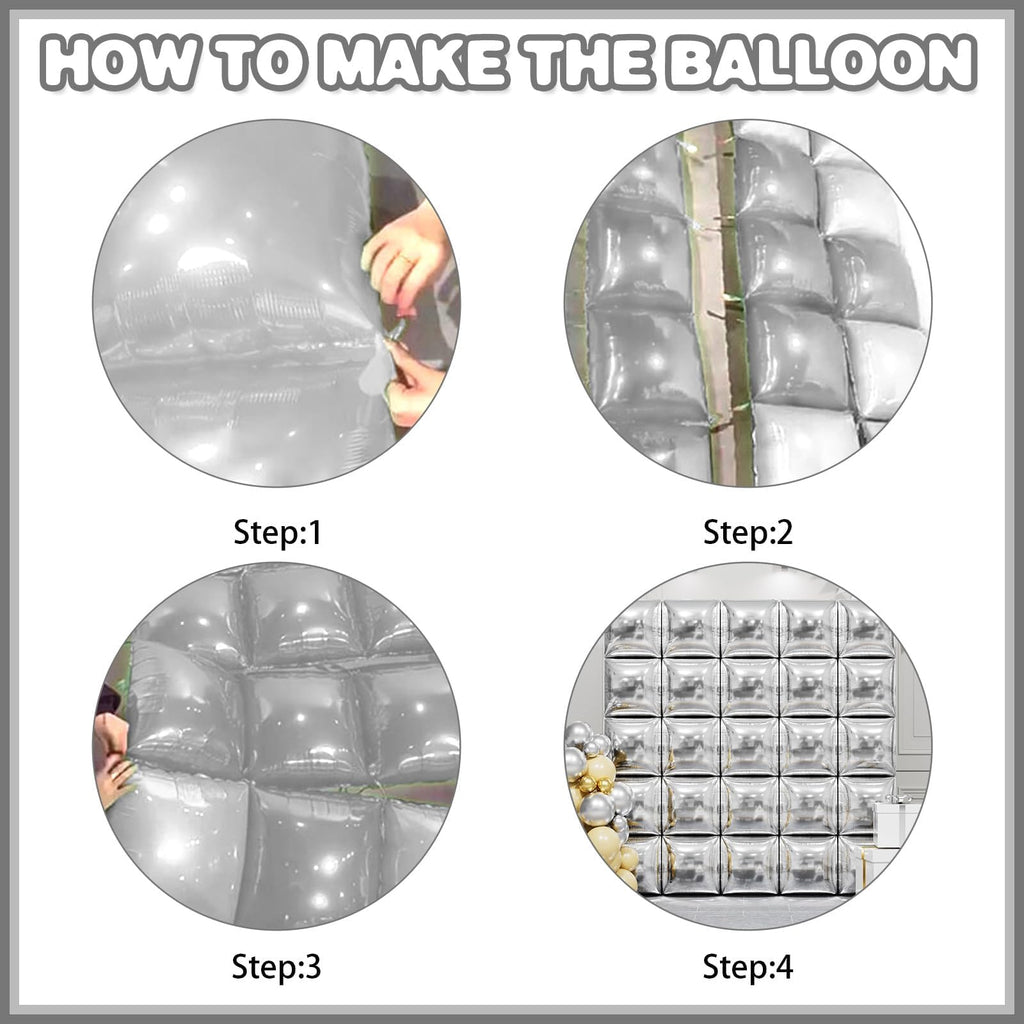 HOW TO MAKE THE BALLOON

Step:1

Step:2

Step:3

Step:4