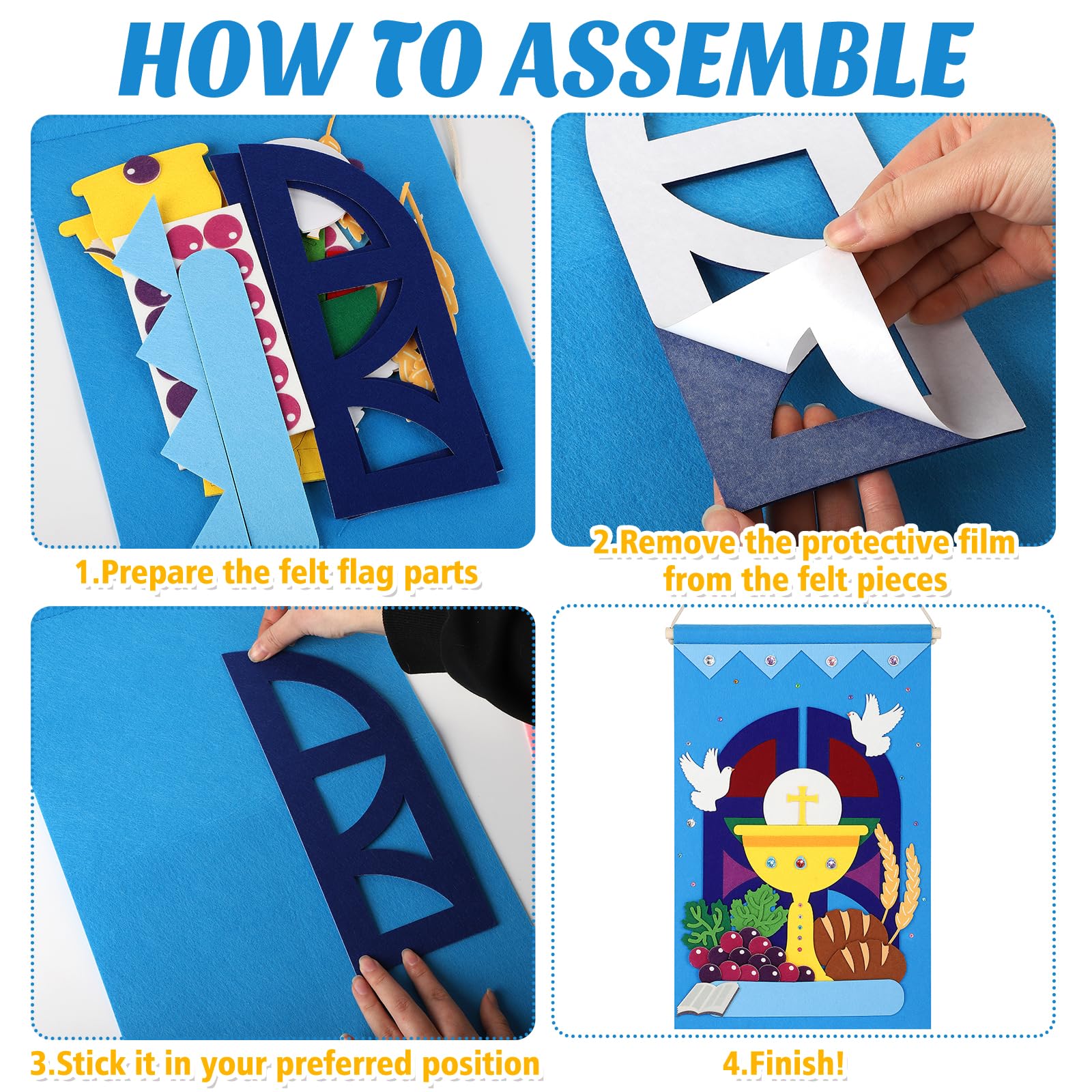 HOW TO ASSEMBLE

1.Prepare the felt flag parts

2.Remove the protective film from the felt pieces

3.Stick it in your preferred position

4.Finish!