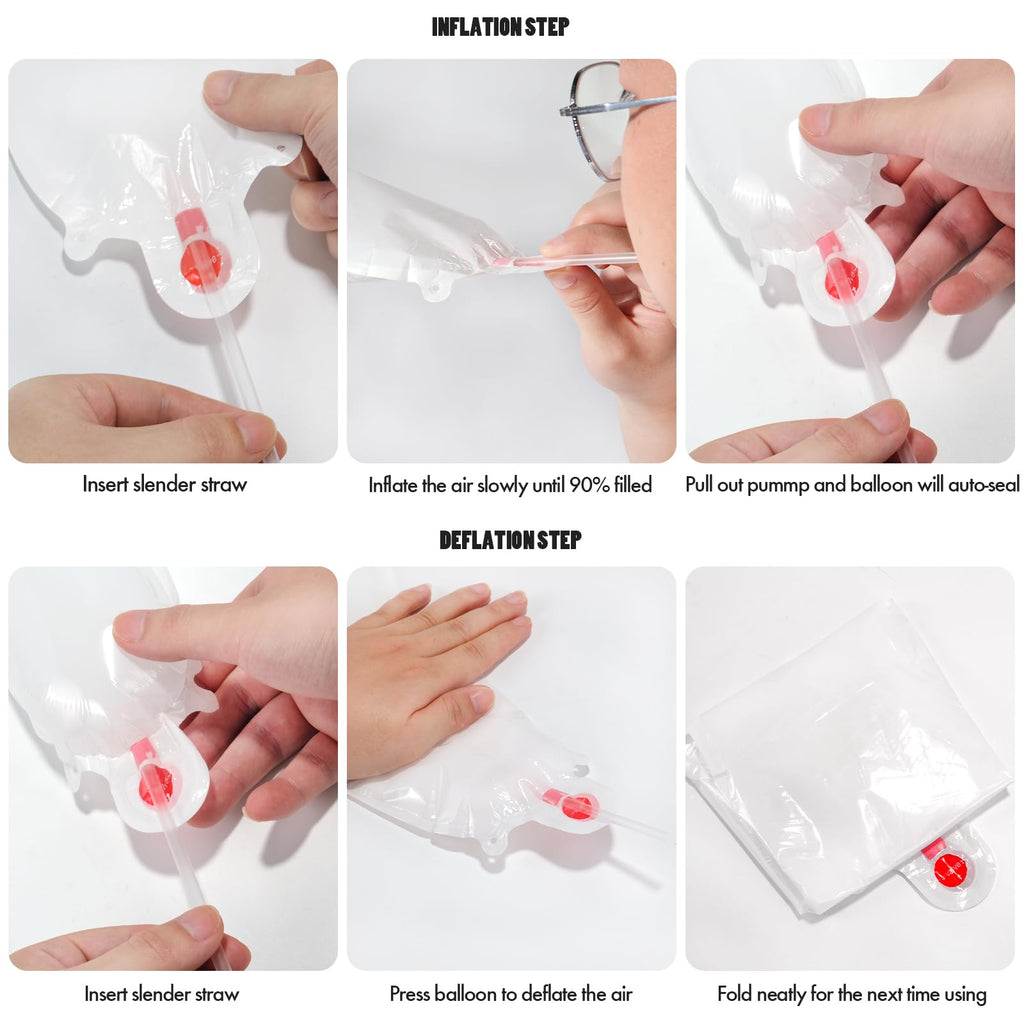 INFLATION STEP

Insert slender straw

Inflate the air slowly until 90% filled

Pull out pummp and balloon will auto-seal

DEFLATION STEP

Insert slender straw

Press balloon to deflate the air

Fold neatly for the next time using