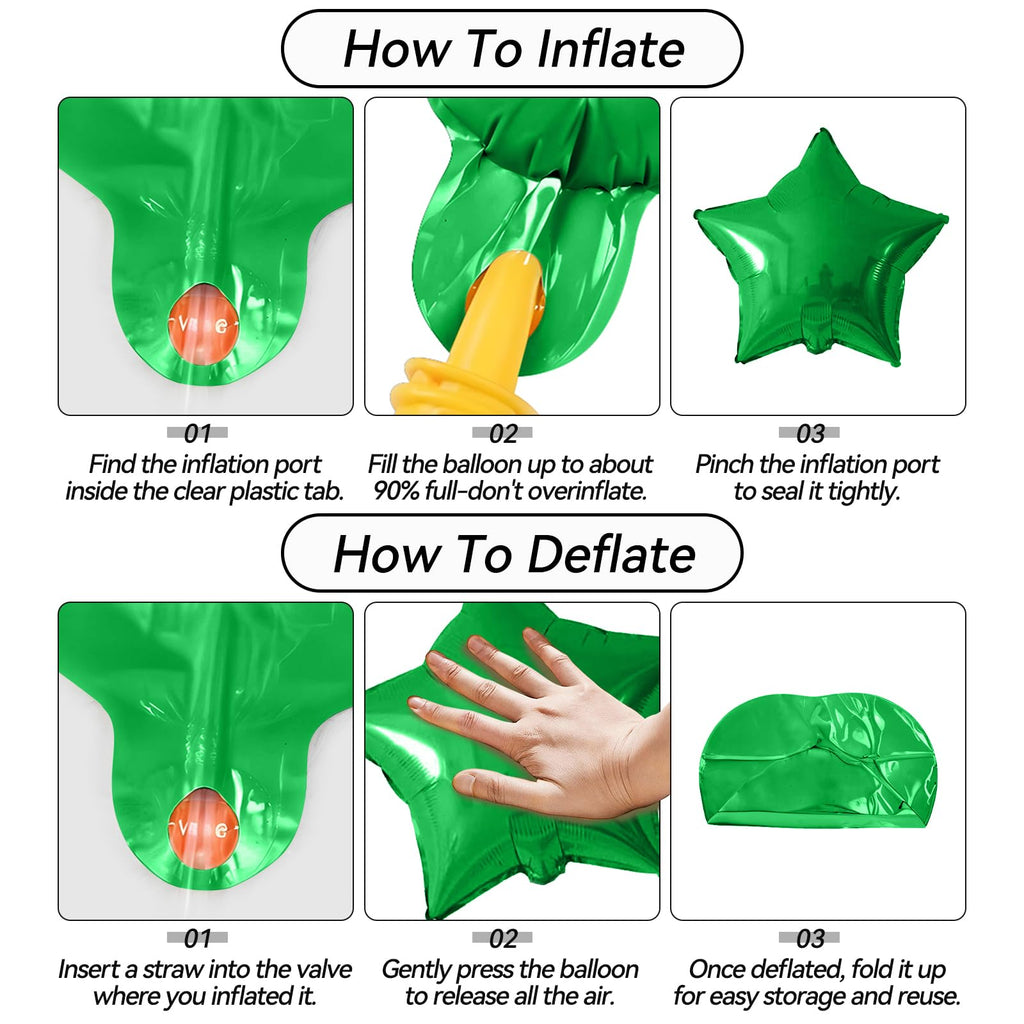 How To Inflate

01
Find the inflation port inside the clear plastic tab.

02
Fill the balloon up to about 90% full-don't overinflate.

03
Pinch the inflation port to seal it tightly.

How To Deflate

01
Insert a straw into the valve where you inflated it.

02
Gently press the balloon to release all the air.

03
Once deflated, fold it up for easy storage and reuse.