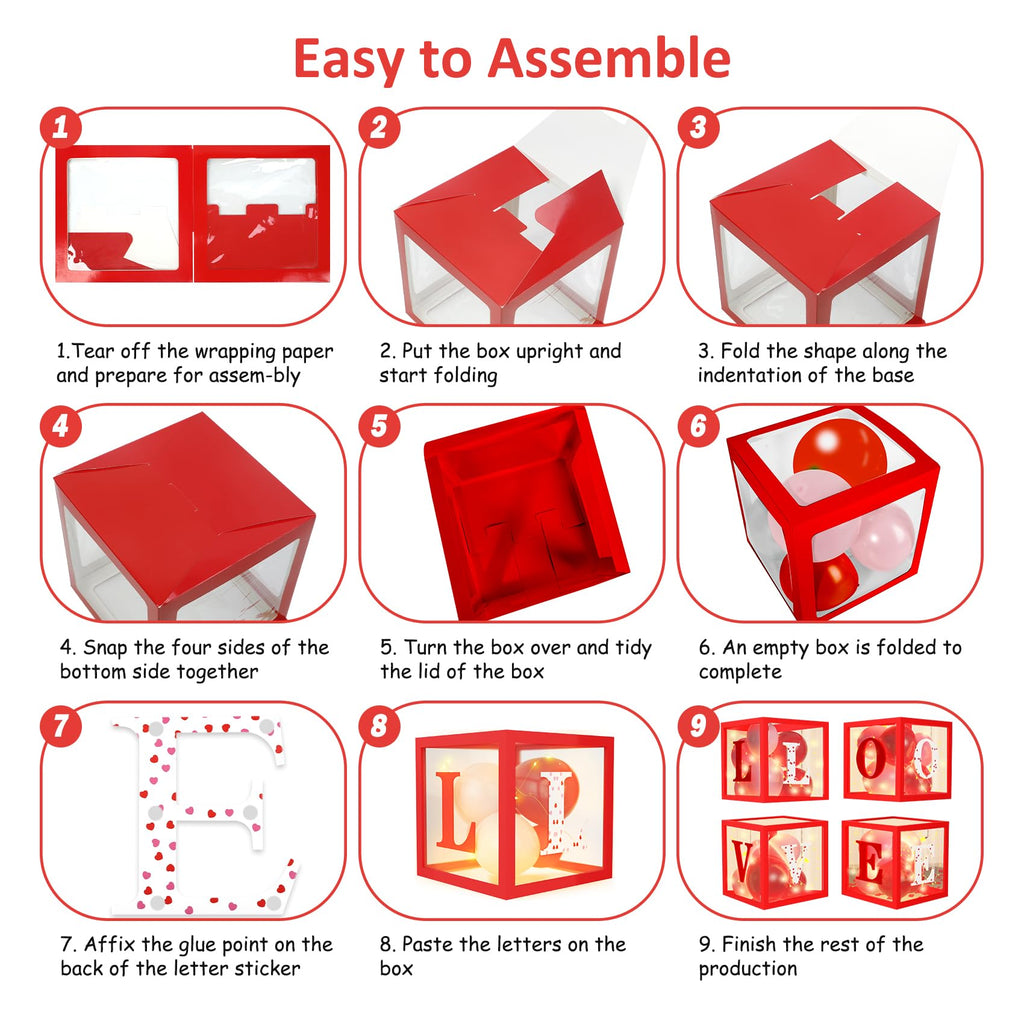 Easy to Assemble

1

1.Tear off the wrapping paper and prepare for assem-bly

2

2. Put the box upright and start folding

3

3. Fold the shape along the indentation of the base

4

4. Snap the four sides of the bottom side together

5

5. Turn the box over and tidy the lid of the box

6

6. An empty box is folded to complete

7

E

7. Affix the glue point on the back of the letter sticker

8

L L

8. Paste the letters on the box

9

L L O O
V V E E

9. Finish the rest of the production